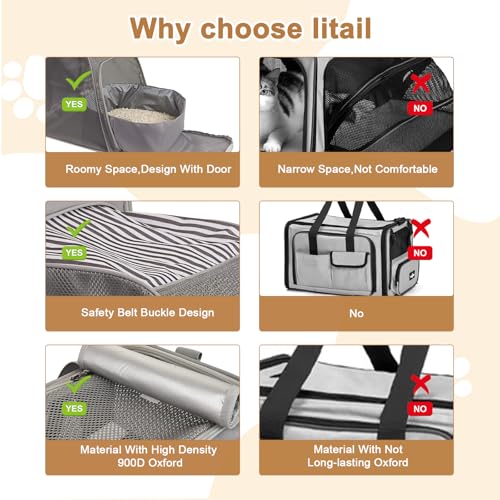 Why choose litail

YES

Roomy Space,Design With Door

NO

Narrow Space,Not Comfortable

YES

Safety Belt Buckle Design

NO

No

YES

Material With High Density 900D Oxford

NO

Material With Not Long-lasting Oxford