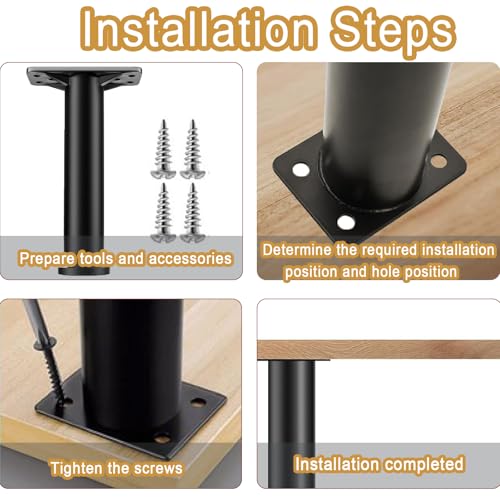 Installation Steps

Prepare tools and accessories

Determine the required installation position and hole position

Tighten the screws

Installation completed