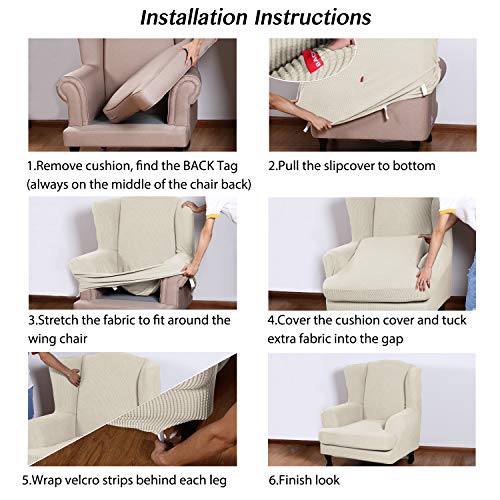 Installation Instructions

BACK

1.Remove cushion, find the BACK Tag (always on the middle of the chair back)

2.Pull the slipcover to bottom

3.Stretch the fabric to fit around the wing chair

4.Cover the cushion cover and tuck extra fabric into the gap

5.Wrap velcro strips behind each leg

6.Finish look