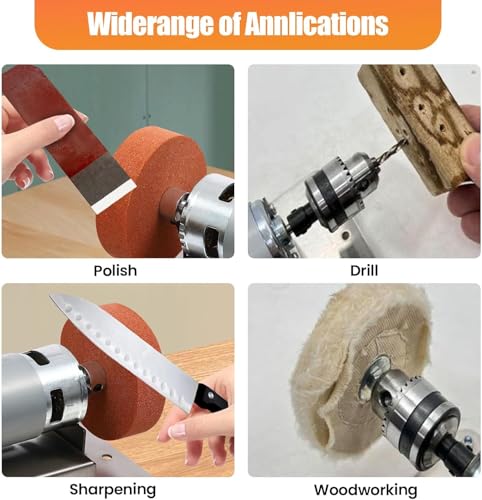 Widerange of Annlications

Polish

Drill

Sharpening

Woodworking