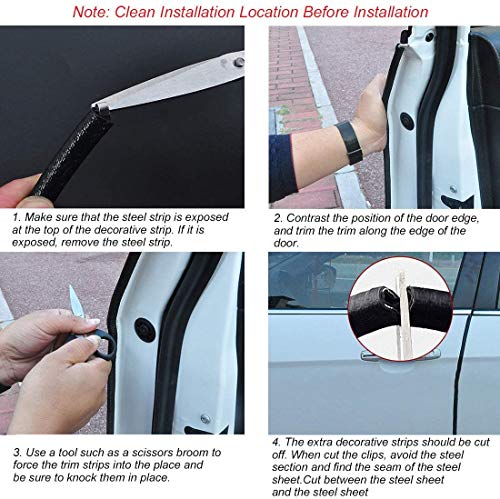 Note: Clean Installation Location Before Installation

1. Make sure that the steel strip is exposed at the top of the decorative strip. If it is exposed, remove the steel strip.

2. Contrast the position of the door edge, and trim the trim along the edge of the door.

3. Use a tool such as a scissors broom to force the trim strips into the place and be sure to knock them in place.

4. The extra decorative strips should be cut off. When cut the clips, avoid the steel section and find the seam of the steel sheet.Cut between the steel sheet and the steel sheet