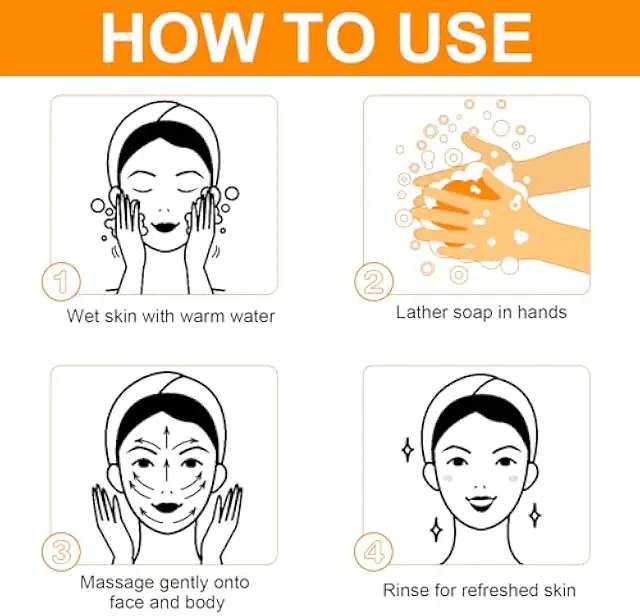 HOW TO USE

1
Wet skin with warm water

2
Lather soap in hands

3
Massage gently onto face and body

4
Rinse for refreshed skin