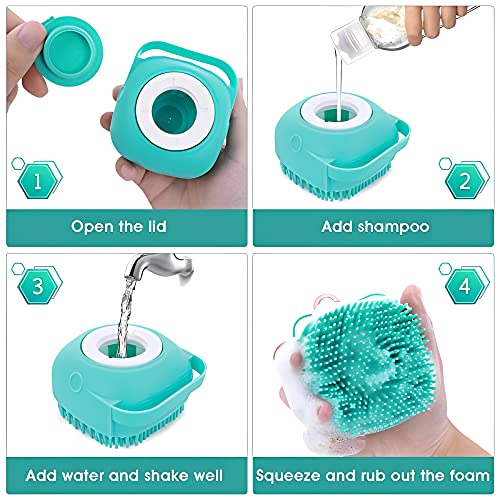 1

Open the lid

2

Add shampoo

3

Add water and shake well

4

Squeeze and rub out the foam