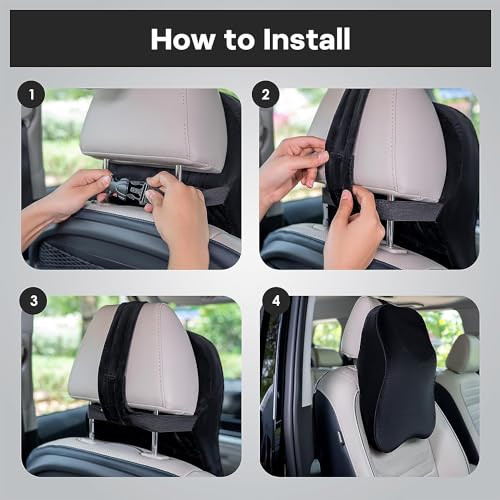 How to Install

1

2

3

4