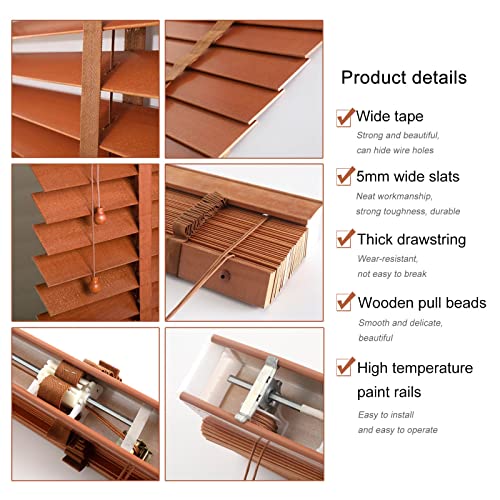 Product details

Wide tape
Strong and beautiful, can hide wire holes

5mm wide slats
Neat workmanship, strong toughness, durable

Thick drawstring
Wear-resistant, not easy to break

Wooden pull beads
Smooth and delicate, beautiful

High temperature paint rails
Easy to install and easy to operate