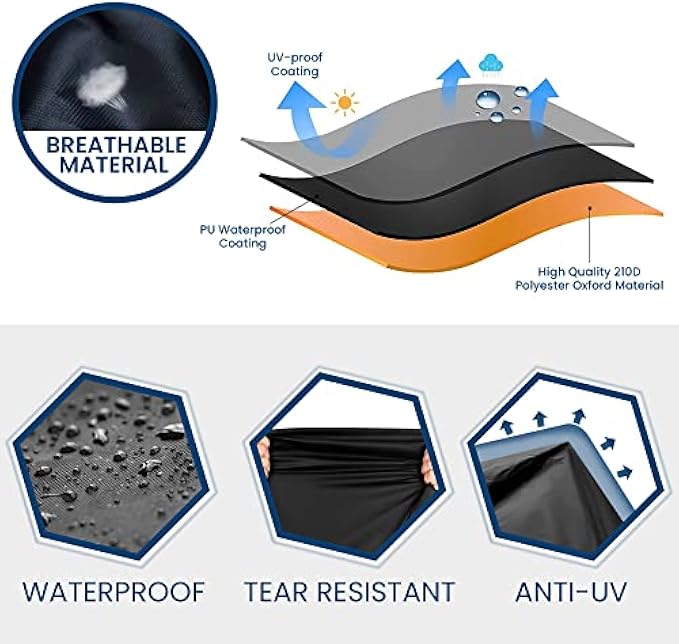 BREATHABLE MATERIAL

UV-proof Coating

PU Waterproof Coating

High Quality 210D Polyester Oxford Material

WATERPROOF

TEAR RESISTANT

ANTI-UV