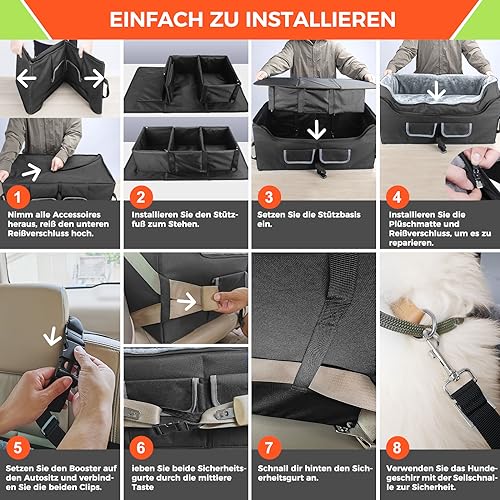 EINFACH ZU INSTALLIEREN

1
Nimm alle Accessoires heraus, reiß den unteren Reißverschluss hoch.

2
Installieren Sie den Stützfuß zum Stehen.

3
Setzen Sie die Stützbasis ein.

4
Installieren Sie die Plüschmatte und Reißverschluss, um es zu reparieren.

5
Setzen Sie den Booster auf den Autositz und verbinden Sie die beiden Clips.

6
ieben Sie beide Sicherheitsgurte durch die mittlere Taste

7
Schnall dir hinten den Sicherheitsgurt an.

8
Verwenden Sie das Hundegeschirr mit der Seilschnalle zur Sicherheit.