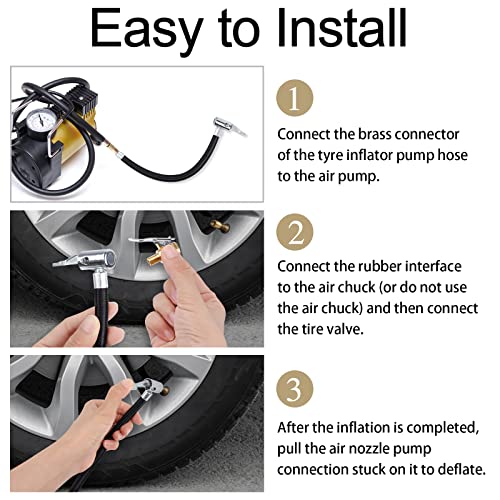 Easy to Install

1

Connect the brass connector of the tyre inflator pump hose to the air pump.

2

Connect the rubber interface to the air chuck (or do not use the air chuck) and then connect the tire valve.

3

After the inflation is completed, pull the air nozzle pump connection stuck on it to deflate.