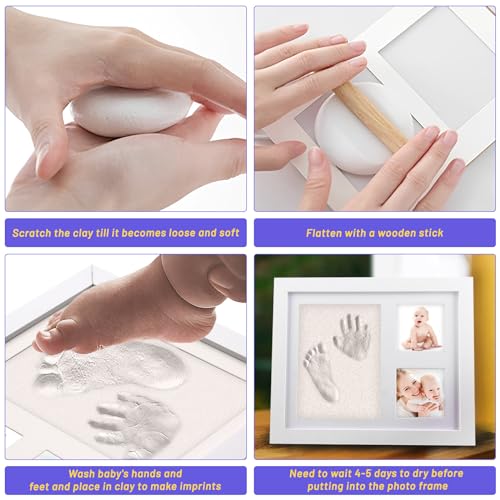 Scratch the clay till it becomes loose and soft

Flatten with a wooden stick

Wash baby's hands and feet and place in clay to make imprints

Need to wait 4-5 days to dry before putting into the photo frame