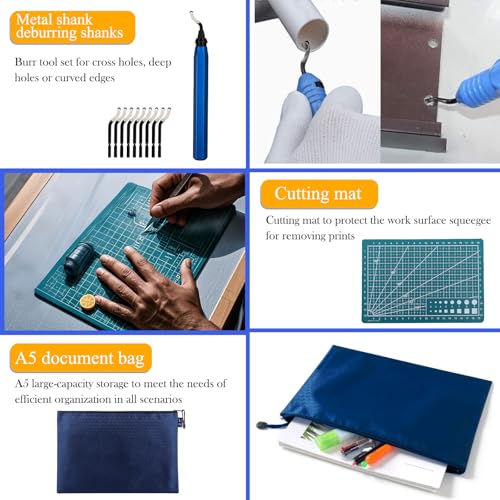 Metal shank deburring shanks

Burr tool set for cross holes, deep holes or curved edges

Cutting mat

Cutting mat to protect the work surface squeegee for removing prints

A5 document bag

A5 large-capacity storage to meet the needs of efficient organization in all scenarios