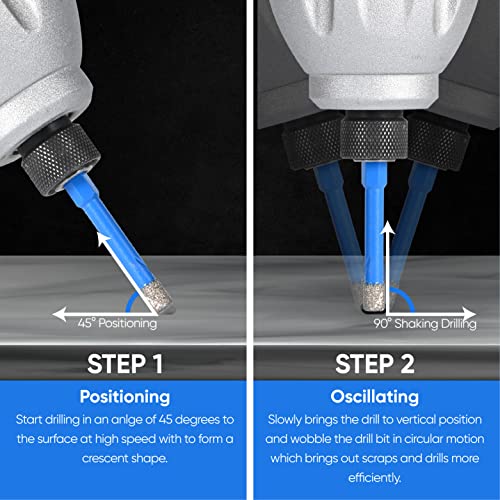 45° Positioning

STEP 1

Positioning

Start drilling in an anlge of 45 degrees to the surface at high speed with to form a crescent shape.

90° Shaking Drilling

STEP 2

Oscillating

Slowly brings the drill to vertical position and wobble the drill bit in circular motion which brings out scraps and drills more efficiently.