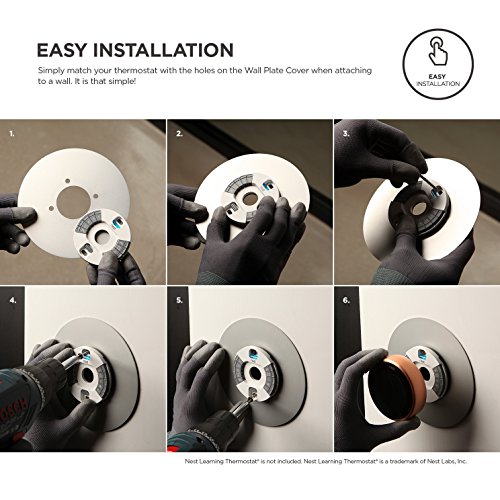 EASY INSTALLATION

Simply match your thermostat with the holes on the Wall Plate Cover when attaching to a wall. It is that simple!

EASY INSTALLATION

1.

2.

3.

4.

5.

6.

Nest Learning Thermostat® is not included. Nest Learning Thermostat® is a trademark of Nest Labs, Inc.