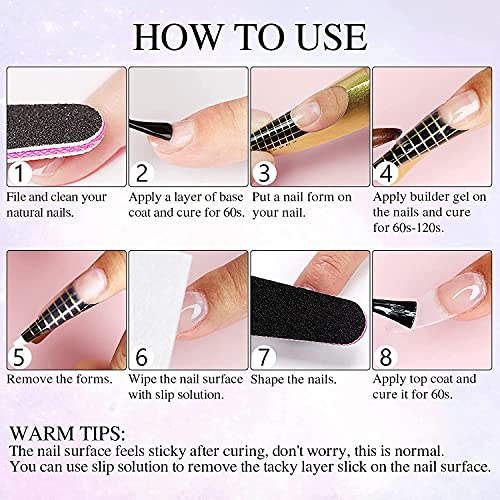 HOW TO USE

1
File and clean your natural nails.

2
Apply a layer of base coat and cure for 60s.

3
Put a nail form on your nail.

4
Apply builder gel on the nails and cure for 60s-120s.

5
Remove the forms.

6
Wipe the nail surface with slip solution.

7
Shape the nails.

8
Apply top coat and cure it for 60s.

WARM TIPS:
The nail surface feels sticky after curing, don't worry, this is normal.
You can use slip solution to remove the tacky layer slick on the nail surface.