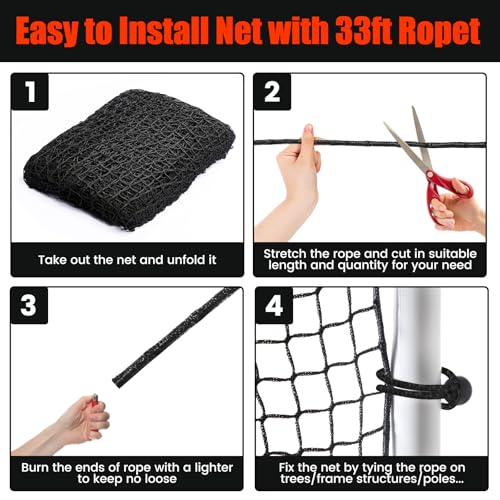 Easy to Install Net with 33ft Ropet

1

Take out the net and unfold it

2

Stretch the rope and cut in suitable length and quantity for your need

3

Burn the ends of rope with a lighter to keep no loose

4

Fix the net by tying the rope on trees/frame structures/poles...