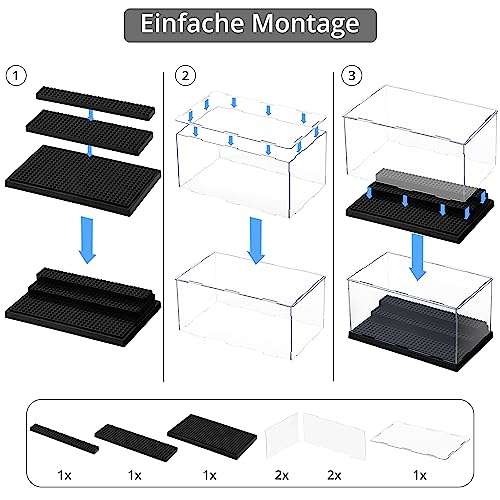 Einfache Montage

1

2

3

1x

1x

1x

2x

2x

1x