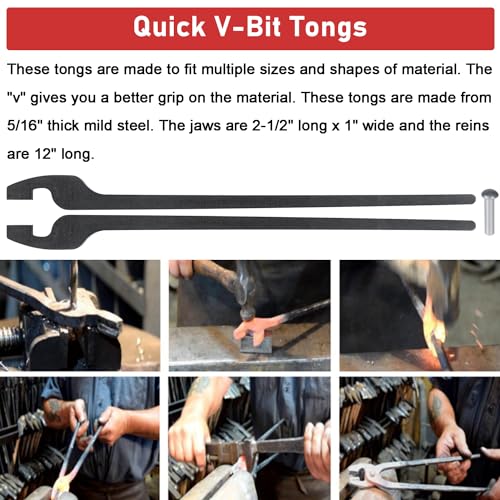 Quick V-Bit Tongs

These tongs are made to fit multiple sizes and shapes of material. The "v" gives you a better grip on the material. These tongs are made from 5/16" thick mild steel. The jaws are 2-1/2" long x 1" wide and the reins are 12" long.