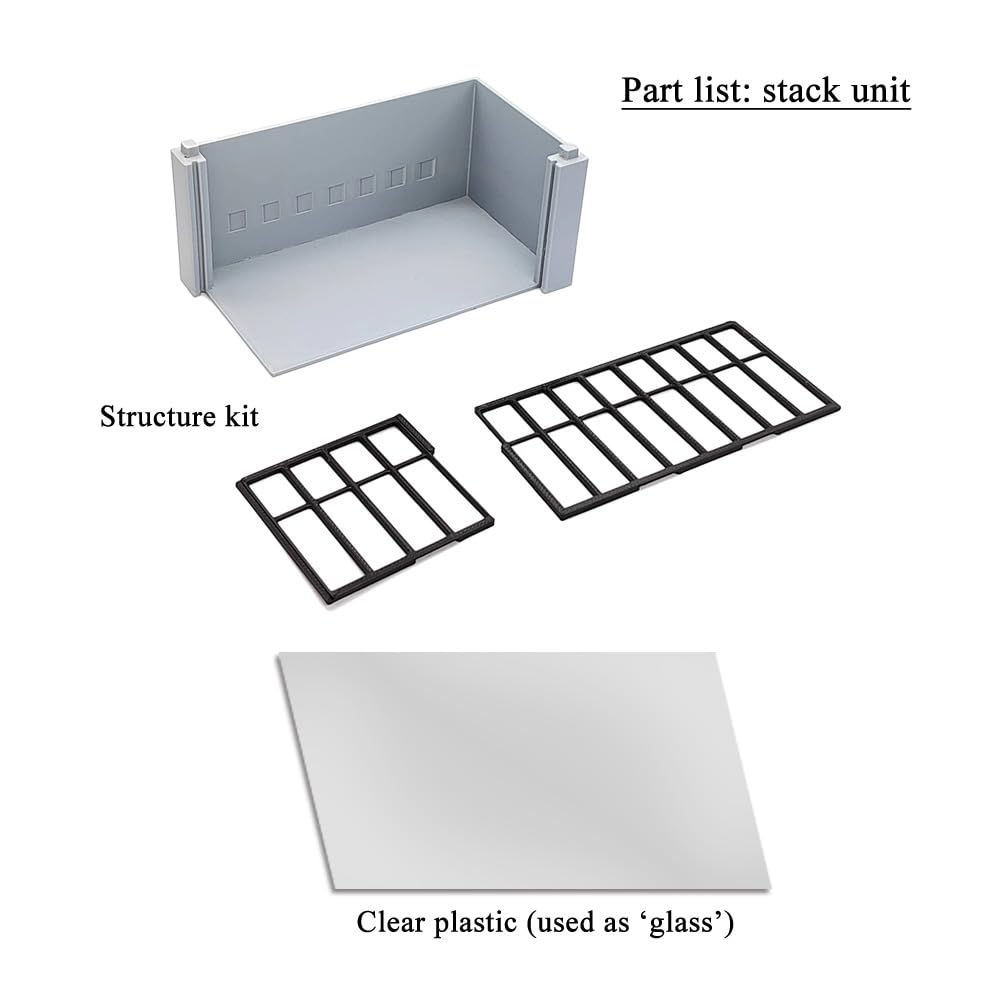 Part list: stack unit

Structure kit

Clear plastic (used as ‘glass’)