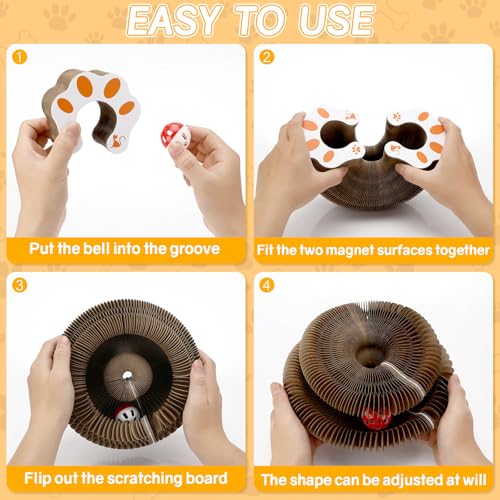 EASY TO USE

1

Put the bell into the groove

2

Fit the two magnet surfaces together

3

Flip out the scratching board

4

The shape can be adjusted at will