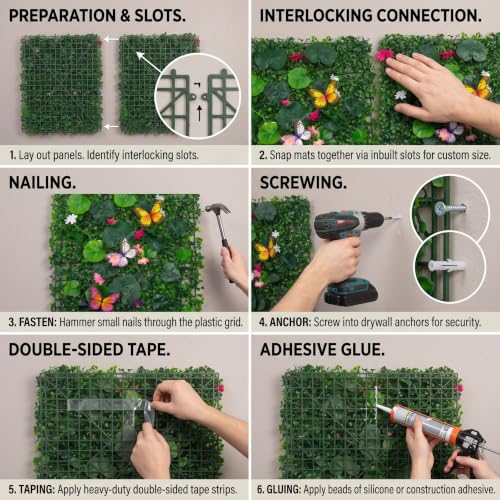 PREPARATION & SLOTS.

1. Lay out panels. Identify interlocking slots.

INTERLOCKING CONNECTION.

2. Snap mats together via inbuilt slots for custom size.

NAILING.

3. FASTEN: Hammer small nails through the plastic grid.

SCREWING.

4. ANCHOR: Screw into drywall anchors for security.

DOUBLE-SIDED TAPE.

5. TAPING: Apply heavy-duty double-sided tape strips.

ADHESIVE GLUE.

6. GLUING: Apply beads of silicone or construction adhesive.