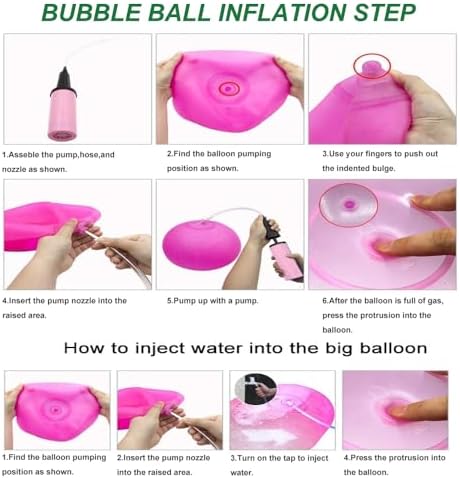 BUBBLE BALL INFLATION STEP

1.Asseble the pump,hose,and nozzle as shown.

2.Find the balloon pumping position as shown.

3.Use your fingers to push out the indented bulge.

4.Insert the pump nozzle into the raised area.

5.Pump up with a pump.

6.After the balloon is full of gas, press the protrusion into the balloon.

How to inject water into the big balloon

1.Find the balloon pumping position as shown.

2.Insert the pump nozzle into the raised area.

3.Turn on the tap to inject water.

4.Press the protrusion into the balloon.