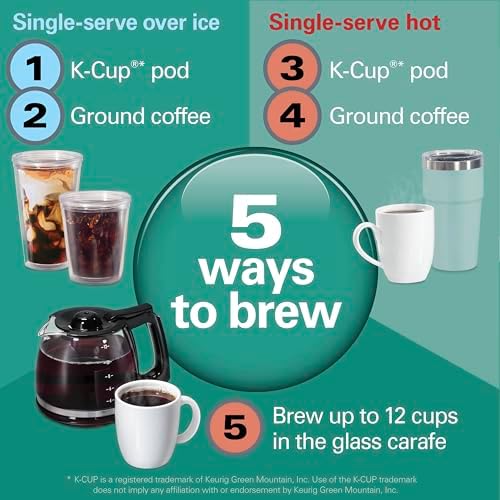 Single-serve over ice

1 K-Cup®* pod

2 Ground coffee

Single-serve hot

3 K-Cup®* pod

4 Ground coffee

5 ways to brew

5 Brew up to 12 cups in the glass carafe

* K-CUP is a registered trademark of Keurig Green Mountain, Inc. Use of the K-CUP trademark does not imply any affiliation with or endorsement by Keurig Green Mountain, Inc.