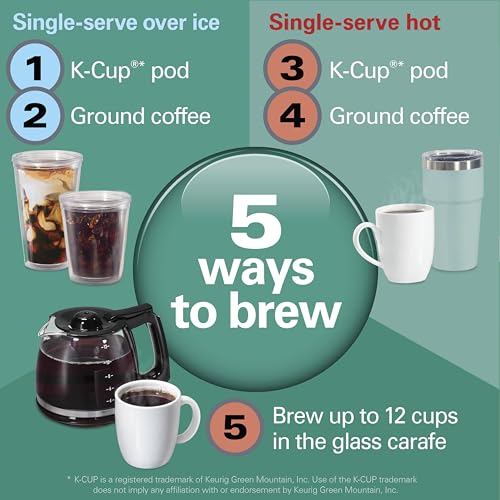 Single-serve over ice

1 K-Cup®* pod

2 Ground coffee

Single-serve hot

3 K-Cup®* pod

4 Ground coffee

5 ways to brew

5 Brew up to 12 cups in the glass carafe

* K-CUP is a registered trademark of Keurig Green Mountain, Inc. Use of the K-CUP trademark does not imply any affiliation with or endorsement by Keurig Green Mountain, Inc.