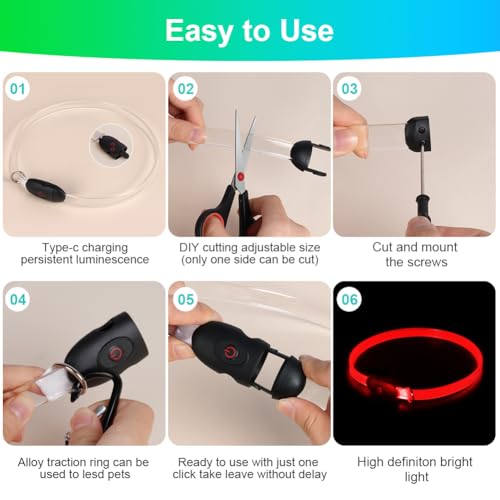 Easy to Use

01

Type-c charging persistent luminescence

02

DIY cutting adjustable size (only one side can be cut)

03

Cut and mount the screws

04

Alloy traction ring can be used to lesd pets

05

Ready to use with just one click take leave without delay

06

High definiton bright light