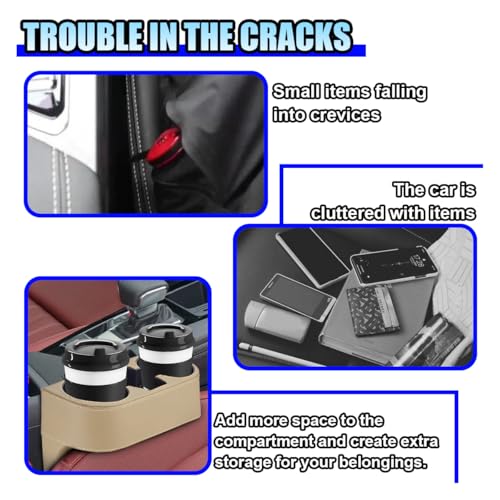 TROUBLE IN THE CRACKS

Small items falling into crevices

The car is cluttered with items

Add more space to the compartment and create extra storage for your belongings.