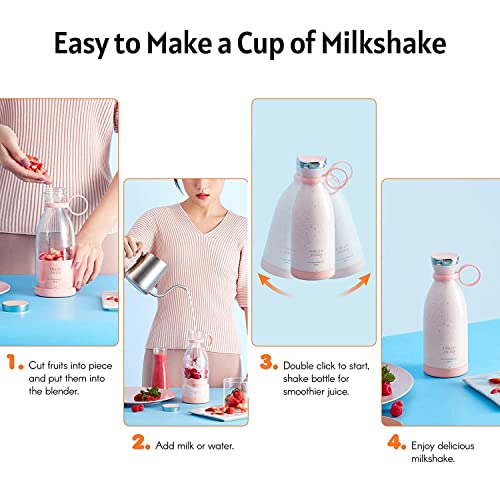 Easy to Make a Cup of Milkshake

1. Cut fruits into piece and put them into the blender.

2. Add milk or water.

3. Double click to start, shake bottle for smoothier juice.

4. Enjoy delicious milkshake.