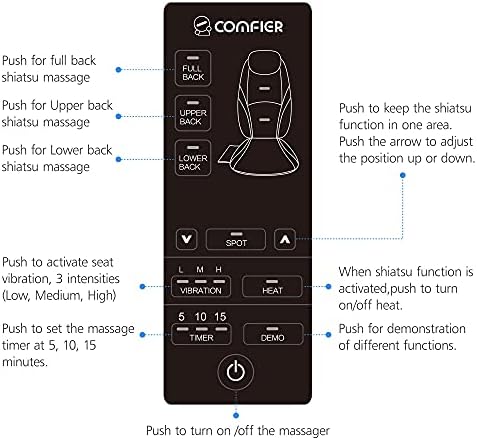 COMFIER

Push for full back shiatsu massage

FULL BACK

Push for Upper back shiatsu massage

UPPER BACK

Push for Lower back shiatsu massage

LOWER BACK

Push to keep the shiatsu function in one area. Push the arrow to adjust the position up or down.

SPOT

Push to activate seat vibration, 3 intensities (Low, Medium, High)

L M H
VIBRATION

HEAT

When shiatsu function is activated,push to turn on/off heat.

Push to set the massage timer at 5, 10, 15 minutes.

5 10 15
TIMER

DEMO

Push for demonstration of different functions.

Push to turn on /off the massager