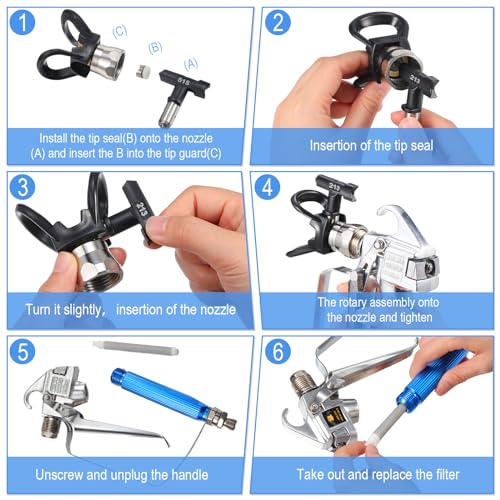 1

(C)

(B)

(A)

515

Install the tip seal(B) onto the nozzle (A) and insert the B into the tip guard(C)

2

213

Insertion of the tip seal

3

213

Turn it slightly,　insertion of the nozzle

4

213

The rotary assembly onto the nozzle and tighten

5

Unscrew and unplug the handle

6

Take out and replace the filter