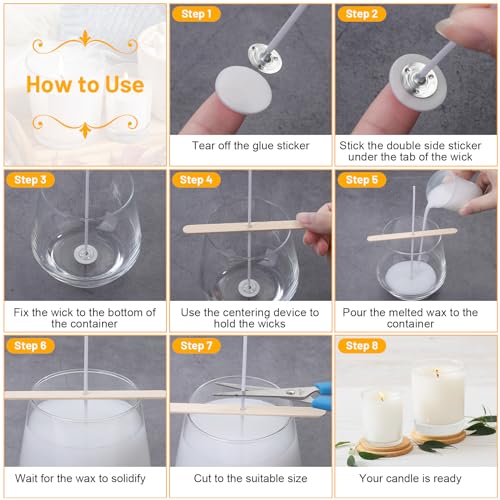 How to Use

Step 1

Tear off the glue sticker

Step 2

Stick the double side sticker under the tab of the wick

Step 3

Fix the wick to the bottom of the container

Step 4

Use the centering device to hold the wicks

Step 5

Pour the melted wax to the container

Step 6

Wait for the wax to solidify

Step 7

Cut to the suitable size

Step 8

Your candle is ready