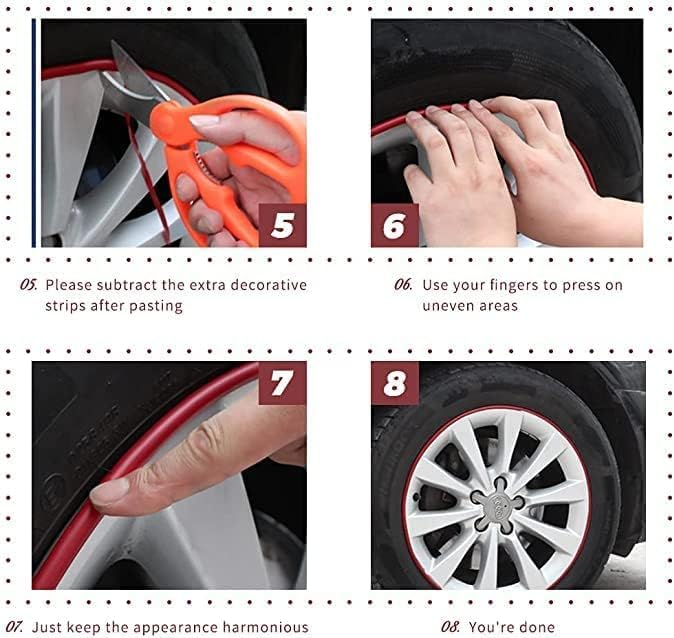 5

6

05. Please subtract the extra decorative strips after pasting

06. Use your fingers to press on uneven areas

7

8

07. Just keep the appearance harmonious

08. You're done