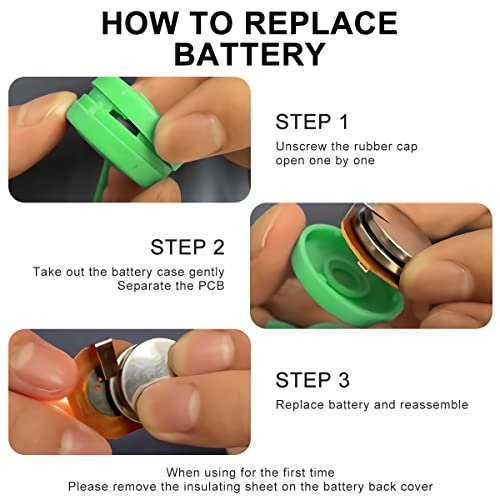 HOW TO REPLACE BATTERY

STEP 1

Unscrew the rubber cap
open one by one

STEP 2

Take out the battery case gently
Separate the PCB

STEP 3

Replace battery and reassemble

When using for the first time
Please remove the insulating sheet on the battery back cover