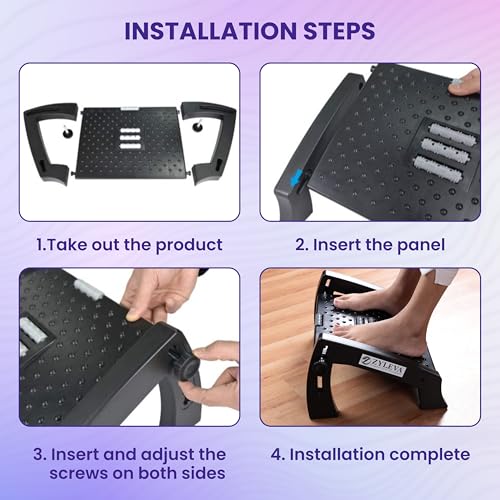 INSTALLATION STEPS

1.Take out the product

2. Insert the panel

3. Insert and adjust the screws on both sides

ZYLEVA

4. Installation complete