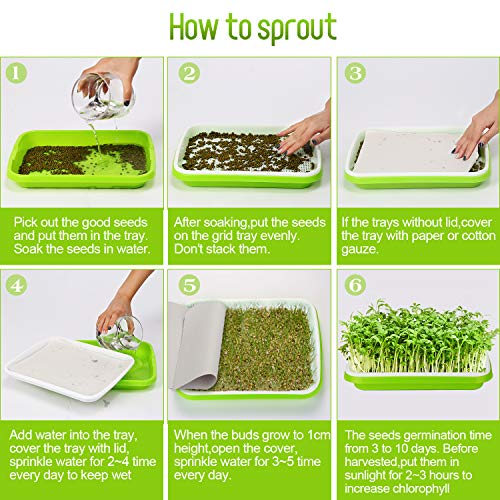 How to sprout

1

Pick out the good seeds and put them in the tray. Soak the seeds in water.

2

After soaking,put the seeds on the grid tray evenly. Don't stack them.

3

If the trays without lid,cover the tray with paper or cotton gauze.

4

Add water into the tray, cover the tray with lid, sprinkle water for 2~4 time every day to keep wet

5

When the buds grow to 1cm height,open the cover, sprinkle water for 3~5 time every day.

6

The seeds germination time from 3 to 10 days. Before harvested,put them in sunlight for 2~3 hours to increase chlorophyll