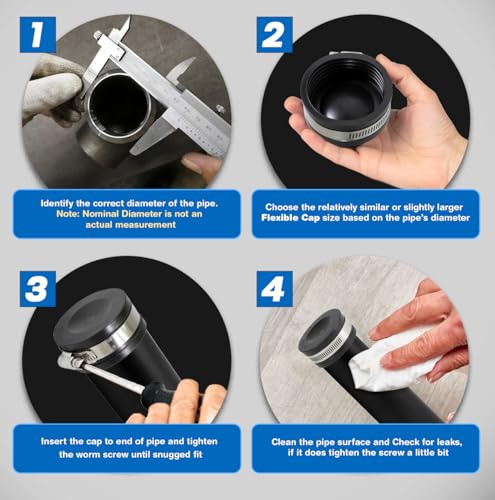 1

Identify the correct diameter of the pipe.
Note: Nominal Diameter is not an actual measurement

2

Choose the relatively similar or slightly larger Flexible Cap size based on the pipe's diameter

3

Insert the cap to end of pipe and tighten the worm screw until snugged fit

4

Clean the pipe surface and Check for leaks, if it does tighten the screw a little bit