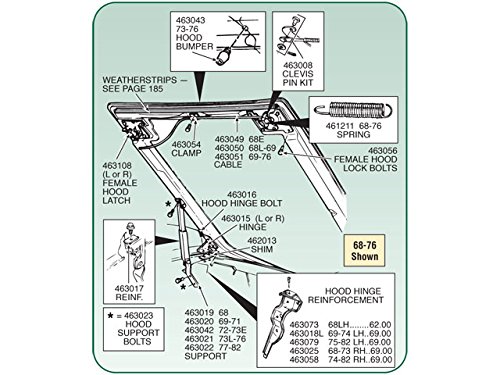 463043
73-76
HOOD
BUMPER

463008
CLEVIS
PIN KIT

WEATHERSTRIPS —
SEE PAGE 185

461211 68-76
SPRING

463054
CLAMP

463049 68E
463050 68L-69
463051 69-76
CABLE

463056
FEMALE HOOD
LOCK BOLTS

463108
(L or R)
FEMALE
HOOD
LATCH

463016
HOOD HINGE BOLT

463015 (L or R)
HINGE

462013
SHIM

68-76
Shown

463017
REINF.

★ = 463023
HOOD
SUPPORT
BOLTS

463019 68
463020 69-71
463042 72-73E
463021 73L-76
463022 77-82
SUPPORT

HOOD HINGE
REINFORCEMENT

463073 68LH........62.00
463018L 69-74 LH..69.00
463079 75-82 LH..69.00
463025 68-73 RH..69.00
463058 74-82 RH..69.00