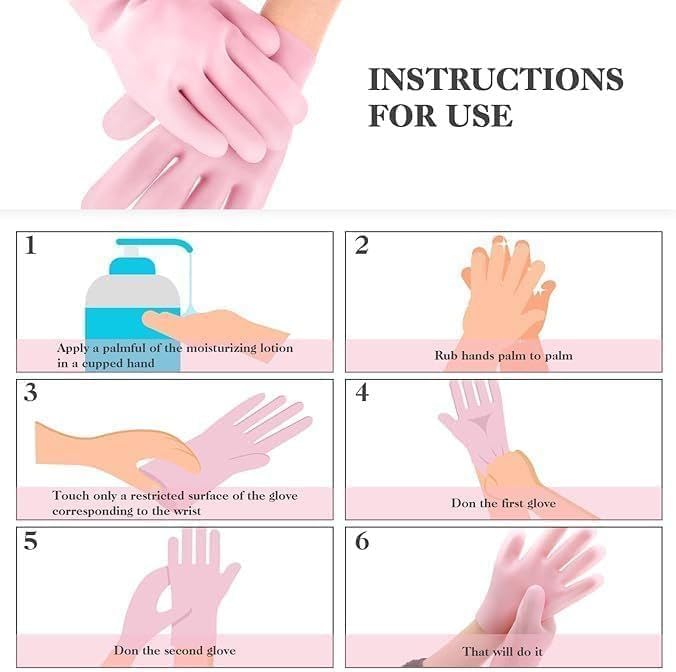 INSTRUCTIONS FOR USE

1

Apply a palmful of the moisturizing lotion in a cupped hand

2

Rub hands palm to palm

3

Touch only a restricted surface of the glove corresponding to the wrist

4

Don the first glove

5

Don the second glove

6

That will do it