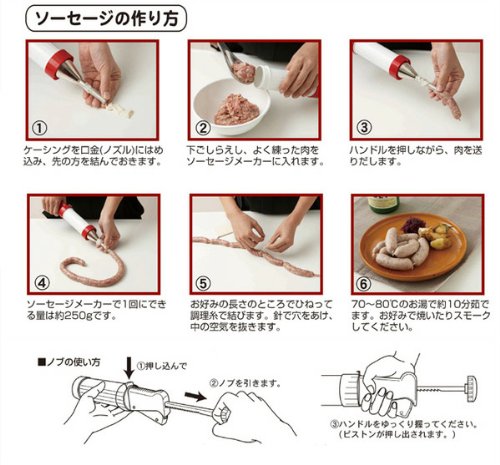 ソーセージの作り方

①
ケーシングを口金(ノズル)にはめ込み、先の方を結んでおきます。

②
下ごしらえし、よく練った肉をソーセージメーカーに入れます。

③
ハンドルを押しながら、肉を送りだします。

④
ソーセージメーカーで1回にできる量は約250gです。

⑤
お好みの長さのところでひねって調理糸で結びます。針で穴をあけ、中の空気を抜きます。

⑥
70~80℃のお湯で約10分茹でます。お好みで焼いたりスモークしてください。

■ノブの使い方
①押し込んで
②ノブを引きます。
③ハンドルをゆっくり握ってください。(ピストンが押し出されます。)