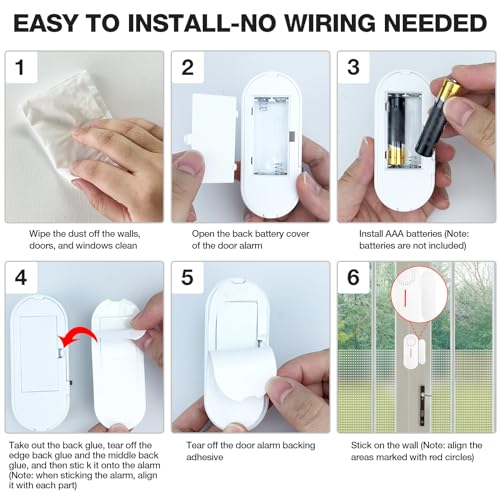 EASY TO INSTALL-NO WIRING NEEDED

1

Wipe the dust off the walls, doors, and windows clean

2

Open the back battery cover of the door alarm

3

Install AAA batteries (Note: batteries are not included)

4

Take out the back glue, tear off the edge back glue and the middle back glue, and then stic k it onto the alarm (Note: when sticking the alarm, align it with each part)

5

Tear off the door alarm backing adhesive

6

Stick on the wall (Note: align the areas marked with red circles)