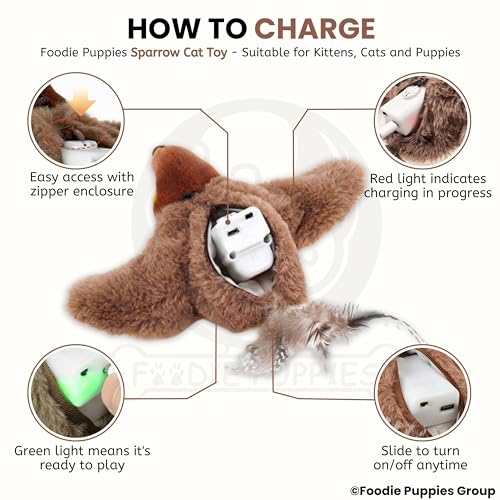 HOW TO CHARGE

Foodie Puppies Sparrow Cat Toy - Suitable for Kittens, Cats and Puppies

Easy access with zipper enclosure

Red light indicates charging in progress

FOODIE PUPPIES

Green light means it's ready to play

Slide to turn on/off anytime

©Foodie Puppies Group