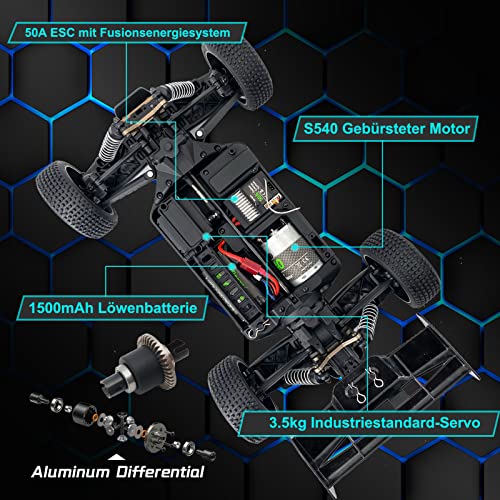 50A ESC mit Fusionsenergiesystem

S540 Gebürsteter Motor

1500mAh Löwenbatterie

3.5kg Industriestandard-Servo

Aluminum Differential