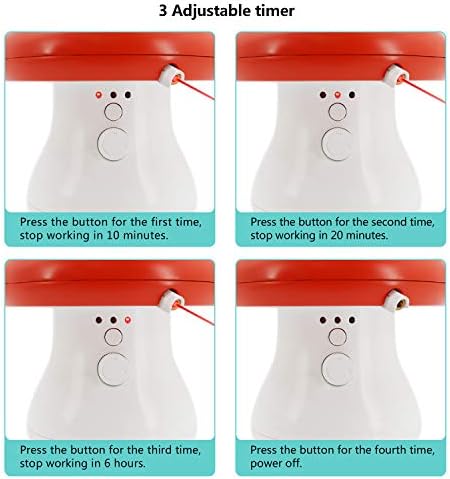 3 Adjustable timer

Press the button for the first time, stop working in 10 minutes.

Press the button for the second time, stop working in 20 minutes.

Press the button for the third time, stop working in 6 hours.

Press the button for the fourth time, power off.