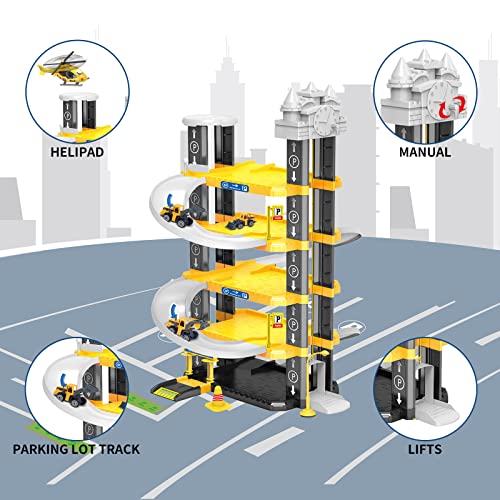 HELIPAD

MANUAL

PARKING LOT TRACK

LIFTS