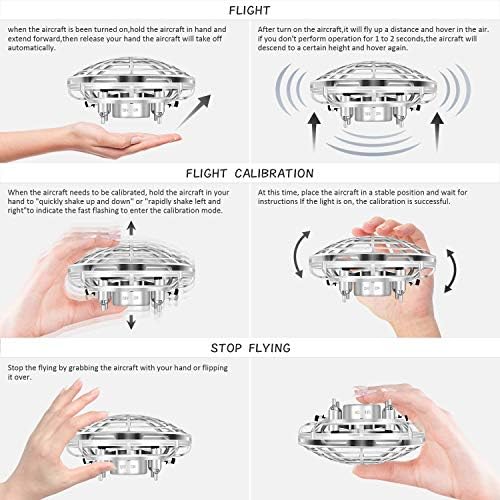 FLIGHT

when the aircraft is been turned on,hold the aircraft in hand and extend forward,then release your hand the aircraft will take off automatically.

After turn on the aircraft,it will fly up a distance and hover in the air. if you don't perform operation for 1 to 2 seconds,the aircraft will descend to a certain height and hover again.

FLIGHT CALIBRATION

When the aircraft needs to be calibrated, hold the aircraft in your hand to "quickly shake up and down" or "rapidly shake left and right"to indicate the fast flashing to enter the calibration mode.

At this time, place the aircraft in a stable position and wait for instructions If the light is on, the calibration is successful.

STOP FLYING

Stop the flying by grabbing the aircraft with your hand or flipping it over.