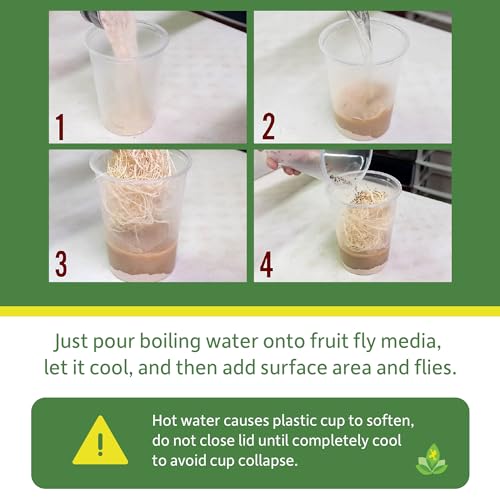 1

2

3

4

Just pour boiling water onto fruit fly media, let it cool, and then add surface area and flies.

!

Hot water causes plastic cup to soften, do not close lid until completely cool to avoid cup collapse.