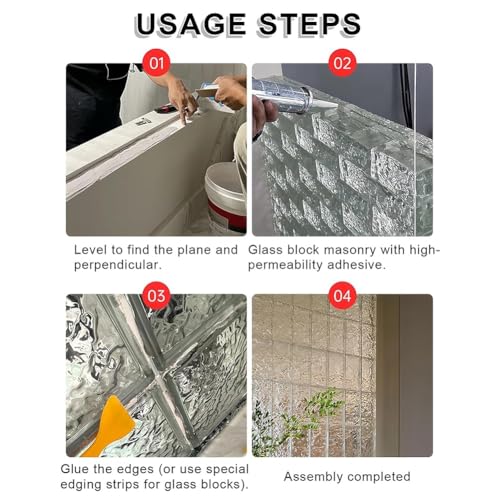 USAGE STEPS

01

Level to find the plane and perpendicular.

02

Glass block masonry with high-permeability adhesive.

03

Glue the edges (or use special edging strips for glass blocks).

04

Assembly completed