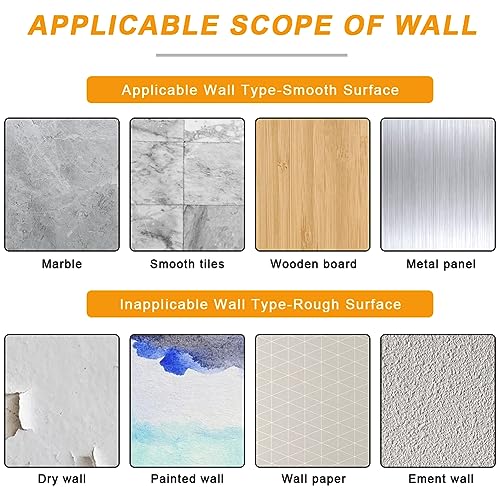 APPLICABLE SCOPE OF WALL

Applicable Wall Type-Smooth Surface

Marble

Smooth tiles

Wooden board

Metal panel

Inapplicable Wall Type-Rough Surface

Dry wall

Painted wall

Wall paper

Ement wall