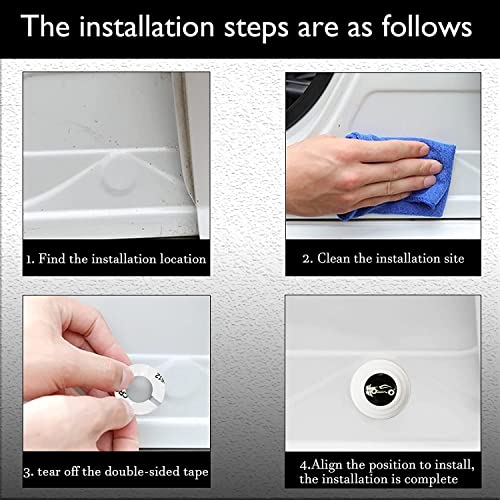 The installation steps are as follows

1. Find the installation location

2. Clean the installation site

3. tear off the double-sided tape

4.Align the position to install, the installation is complete